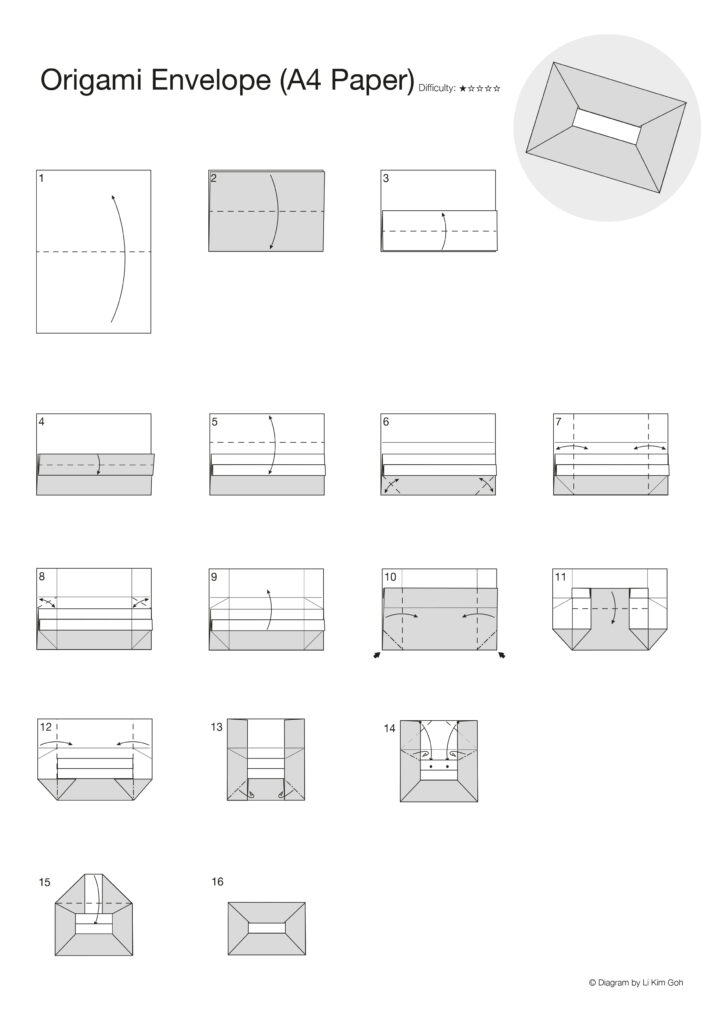 Origami Envelope (A4 Paper) Difficulty: ★☆☆☆☆

1

2

3

4

5

6

7

8

9

10

11

12

13

14

15

16

© Diagram by Li Kim Goh